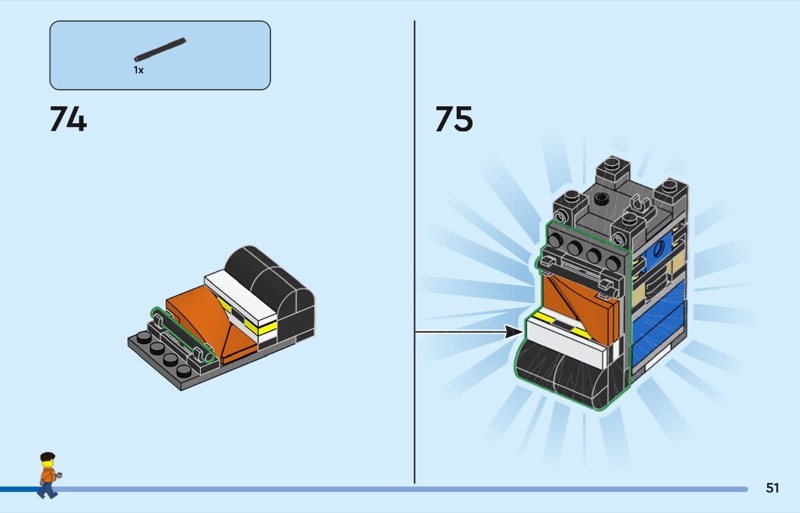 1x

74

75

51