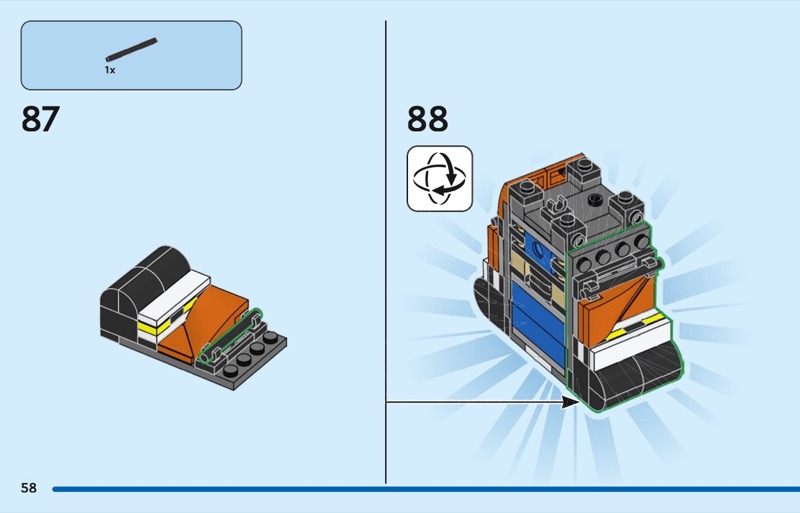 1x

87

88

58