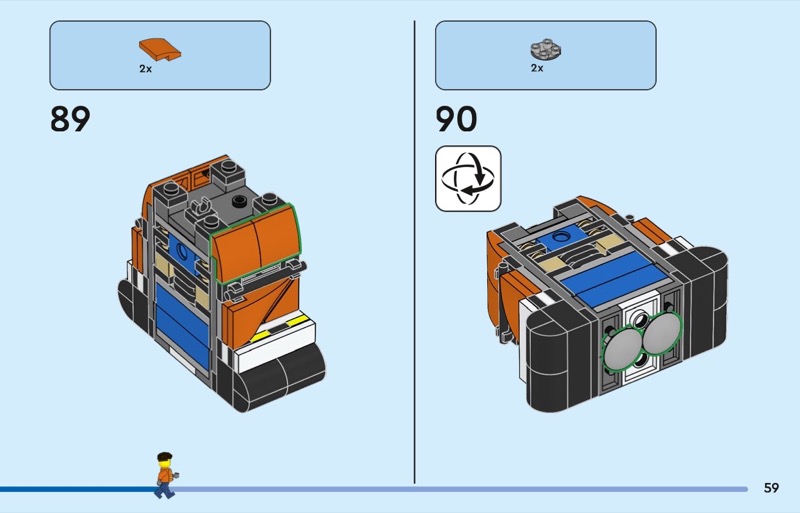 2x

89

2x

90

59