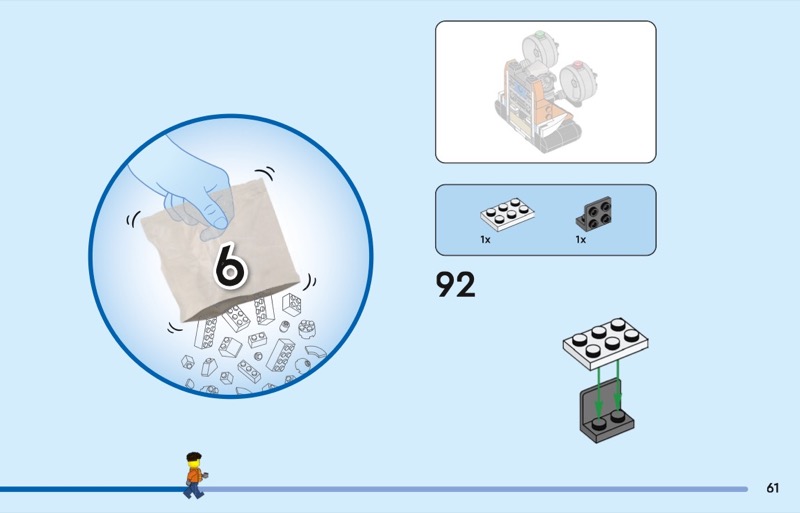 6

1x

1x

92

61