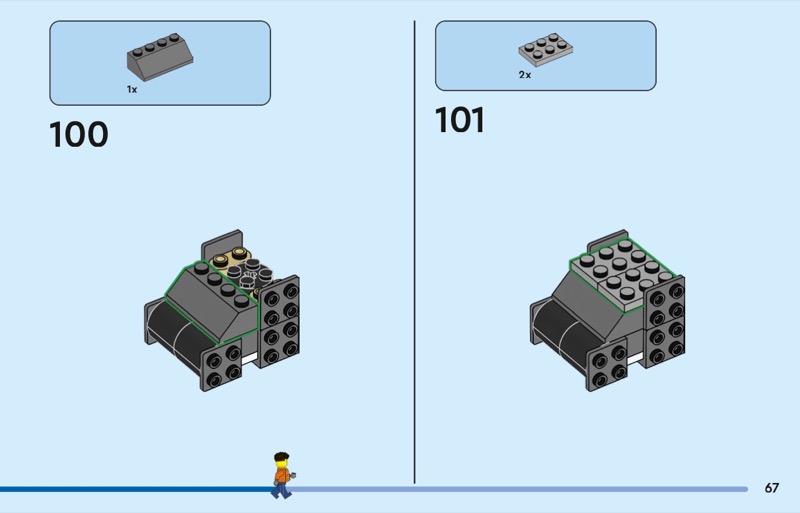 1x

100

2x

101

67