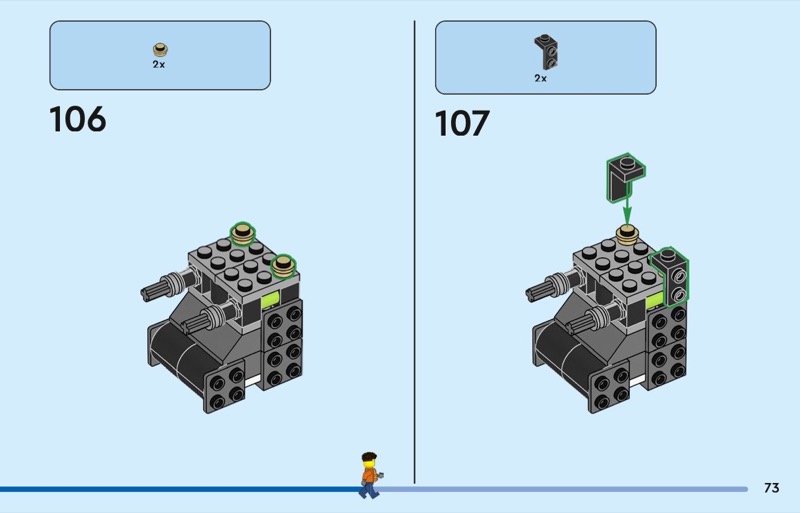 2x

106

2x

107

73