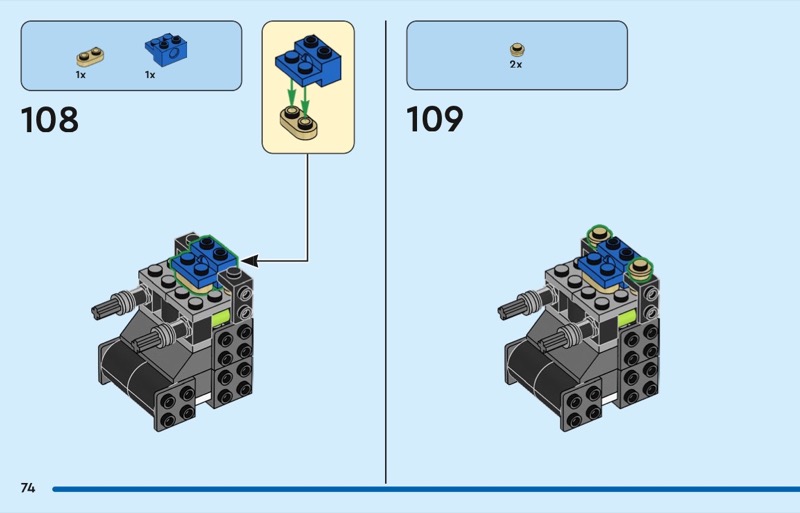 1x 1x

108

2x

109

74