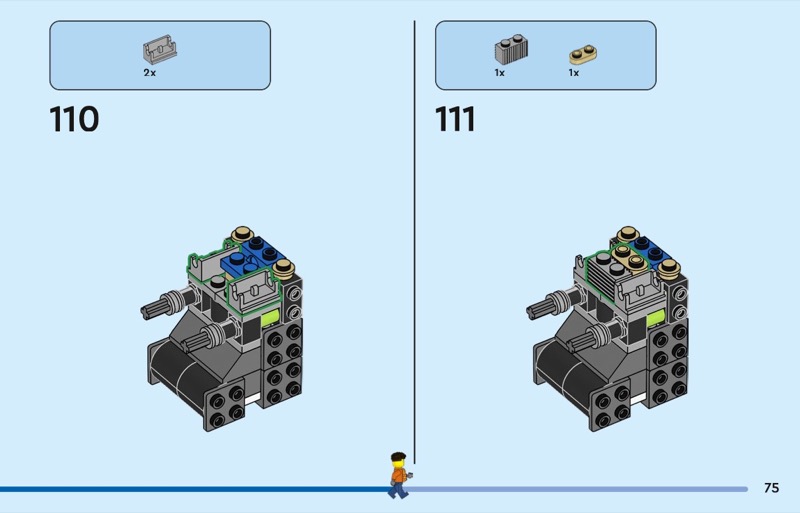 2x

110

1x 1x

111

75