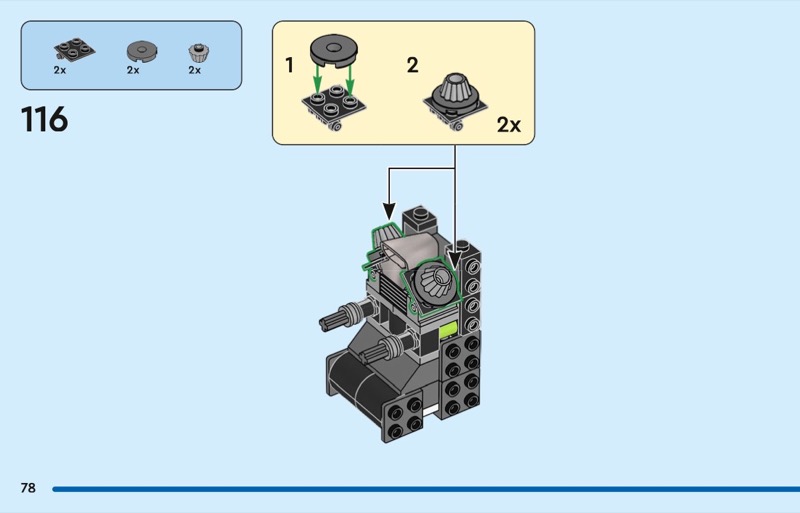 2x 2x 2x

116

1

2

2x

78