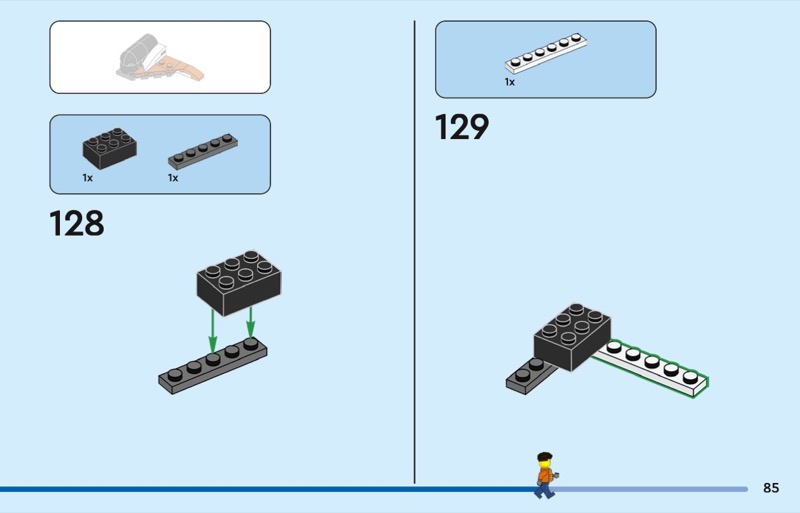 1x 1x

128

1x

129

85