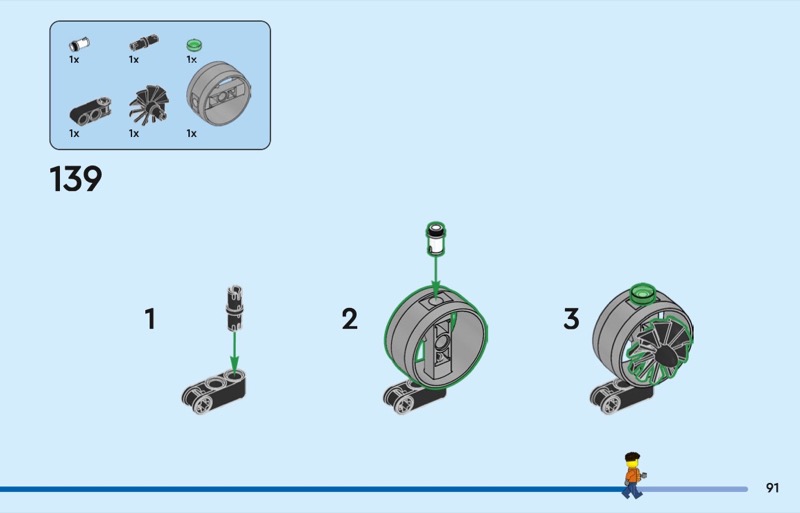 1x 1x 1x
1x 1x 1x

139

1

2

3

91