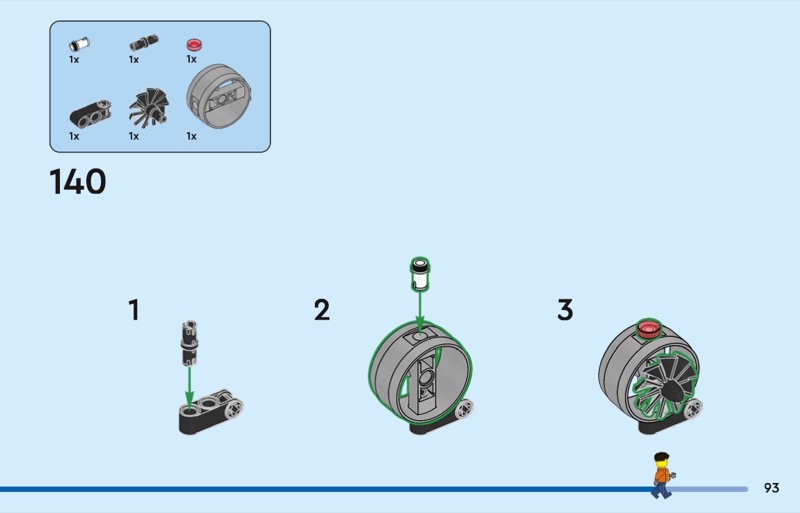 1x
1x
1x
1x
1x
1x

140

1

2

3

93