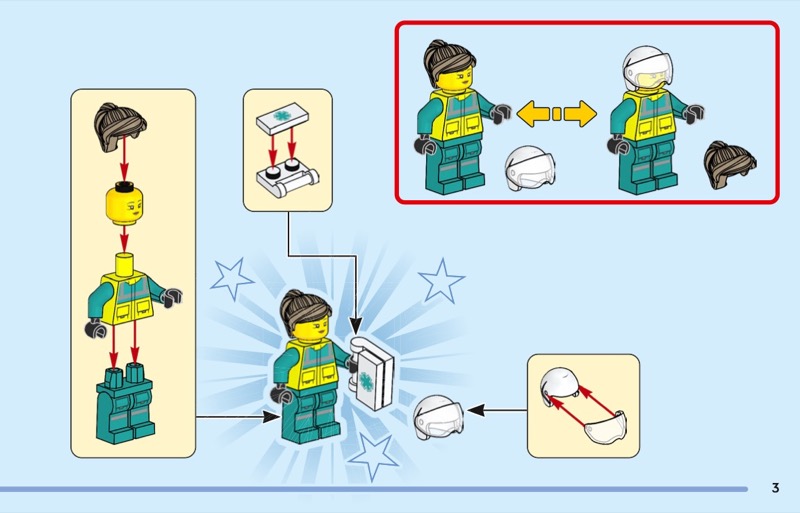 3