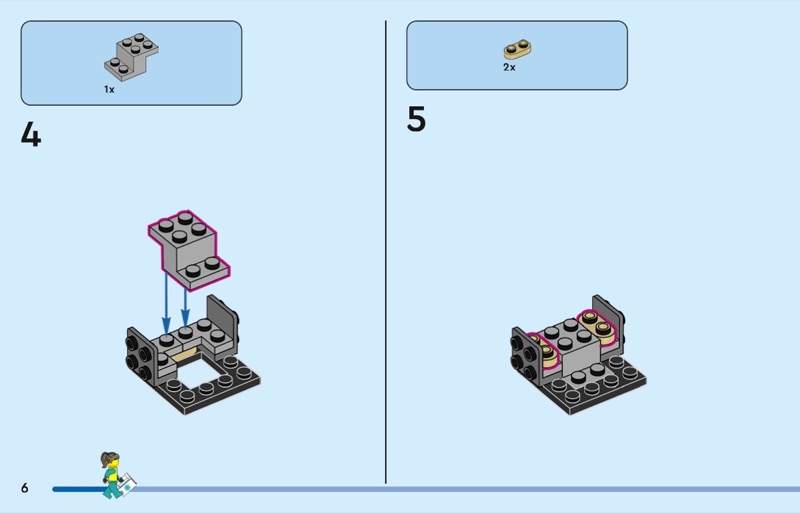 1x

4

2x

5

6