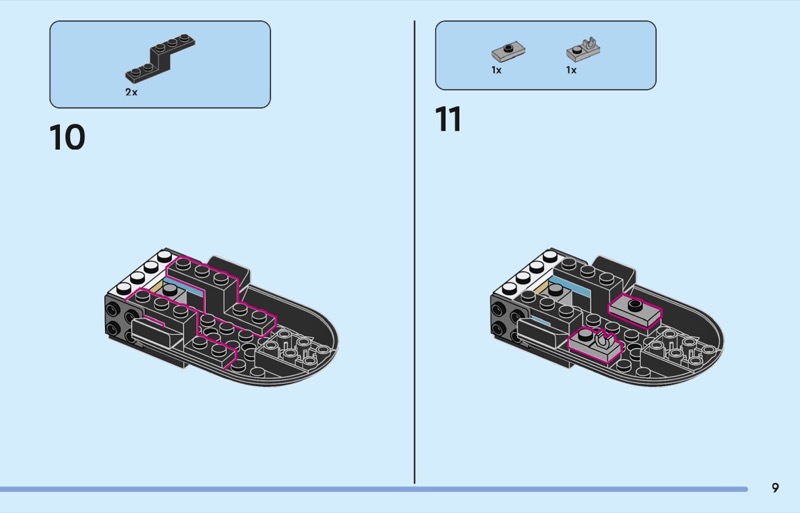 2x

10

1x 1x

11

9