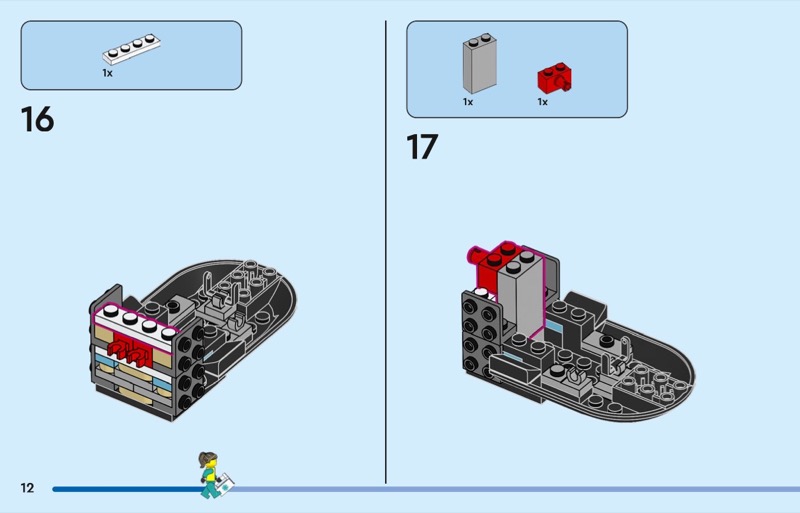 1x

16

1x

1x

17

12