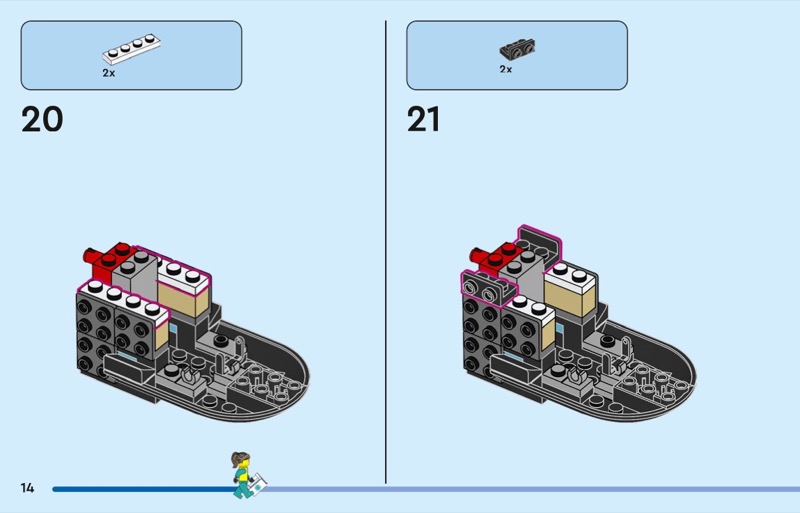 2x

20

2x

21

14