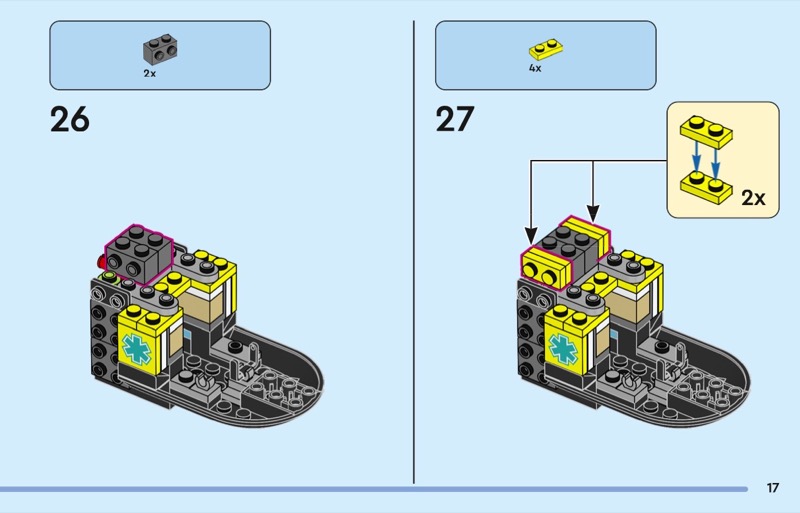 2x

26

4x

27

2x

17