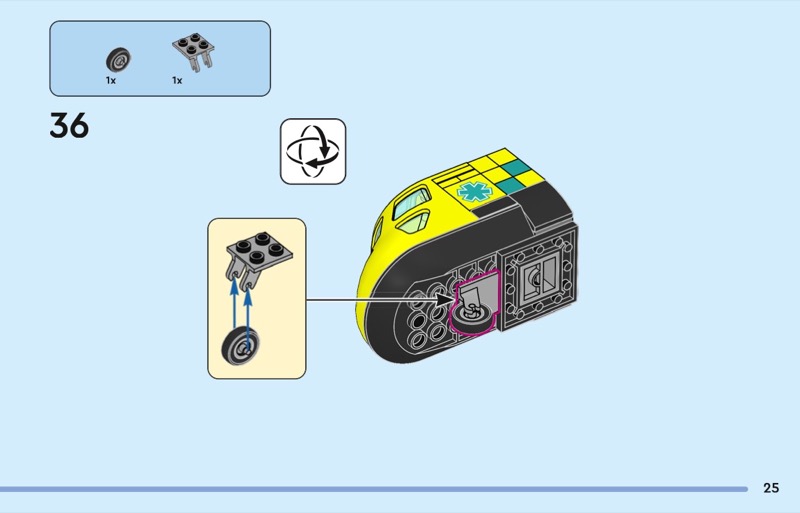 1x
1x

36

25