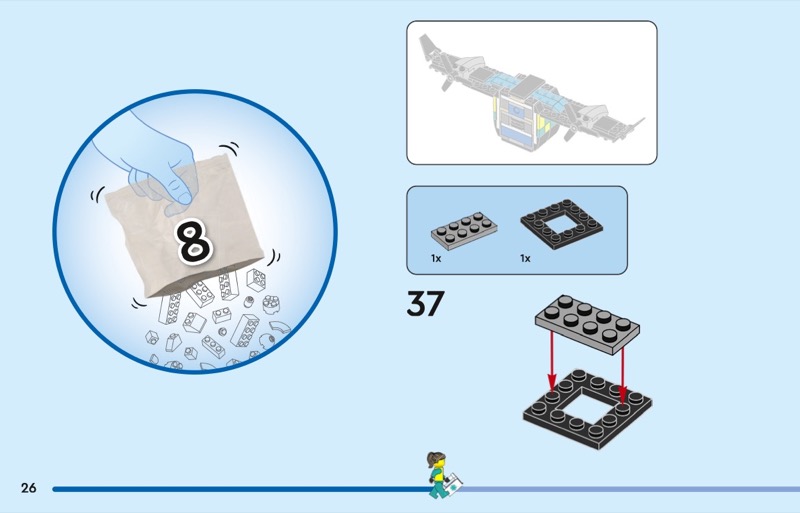 8

1x

1x

37

26