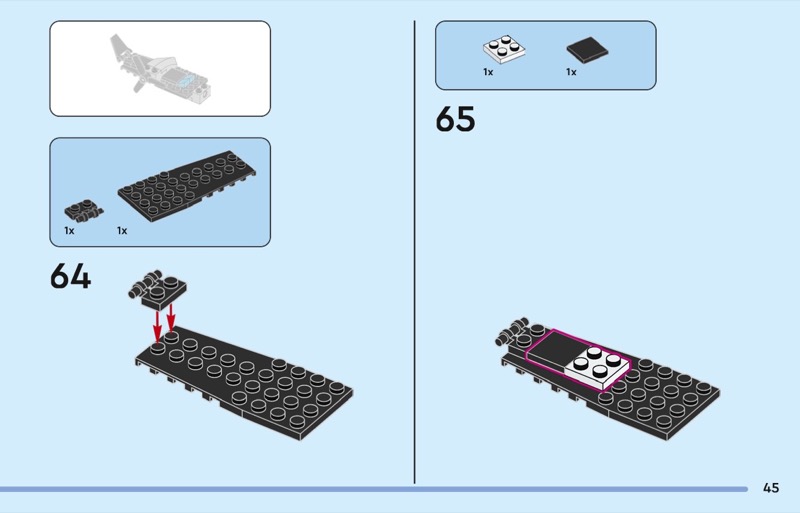 1x 1x

64

1x 1x

65

45