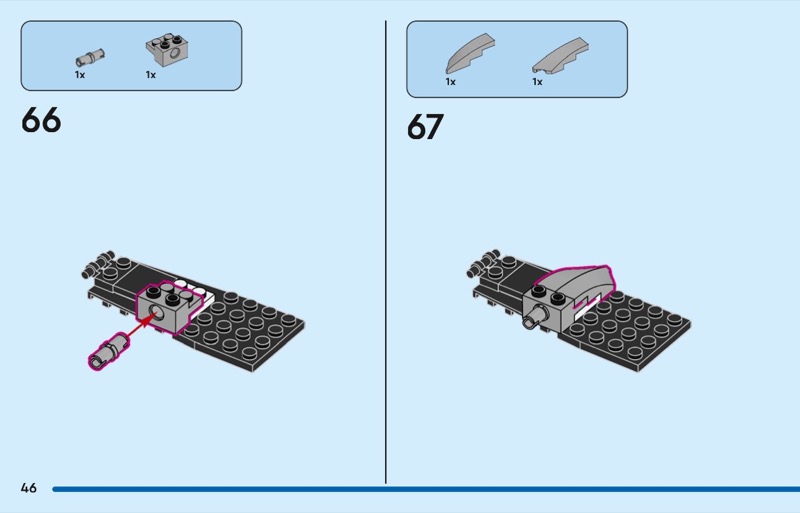 1x 1x

66

1x 1x

67

46