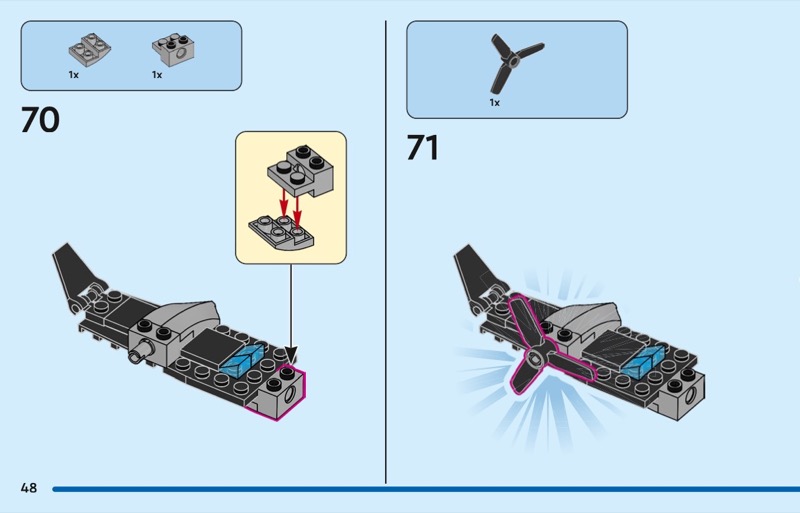 1x
1x

70

1x

71

48