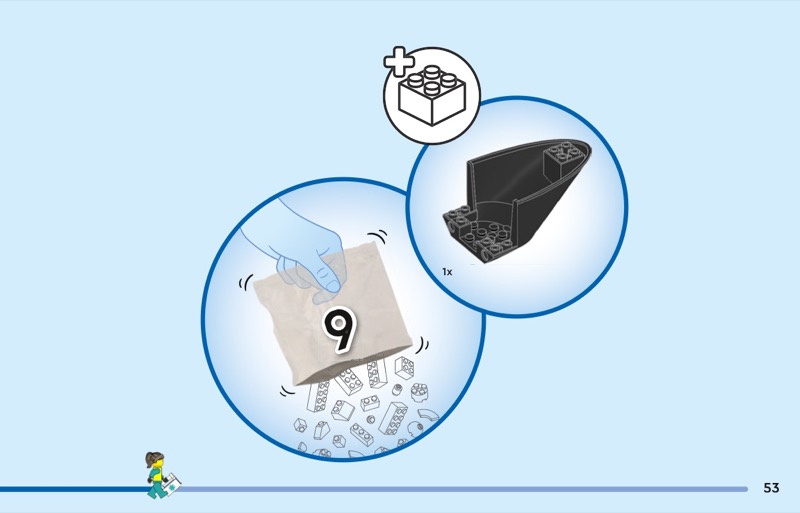 1x

9

53