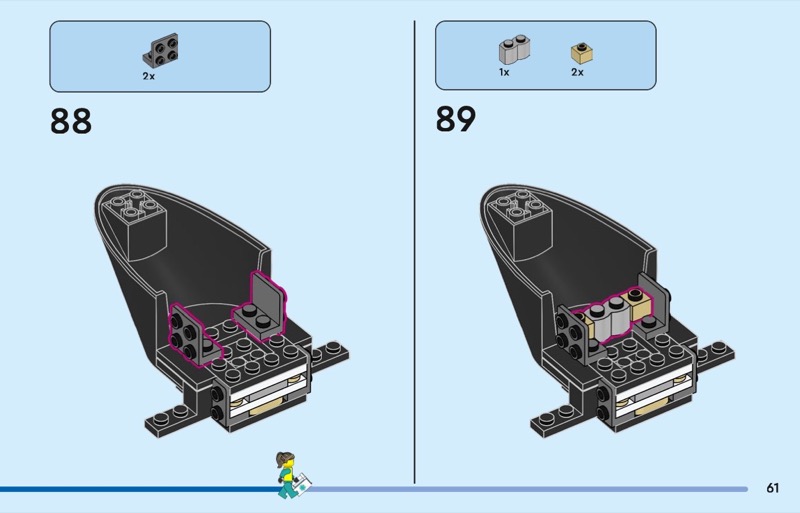 2x

88

1x

2x

89

61