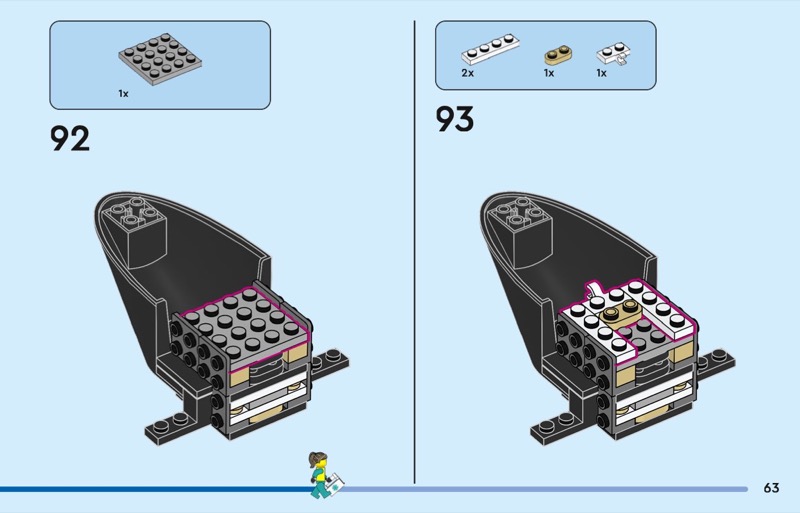 1x

92

2x 1x 1x

93

63