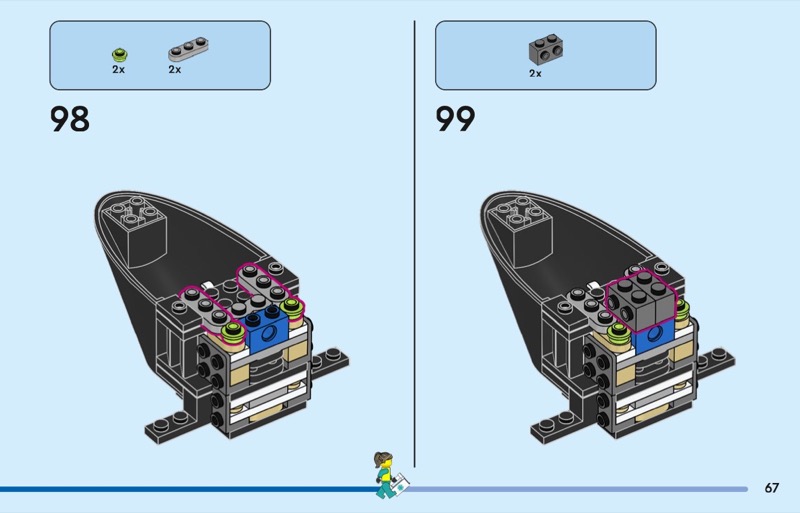 2x 2x

98

2x

99

67