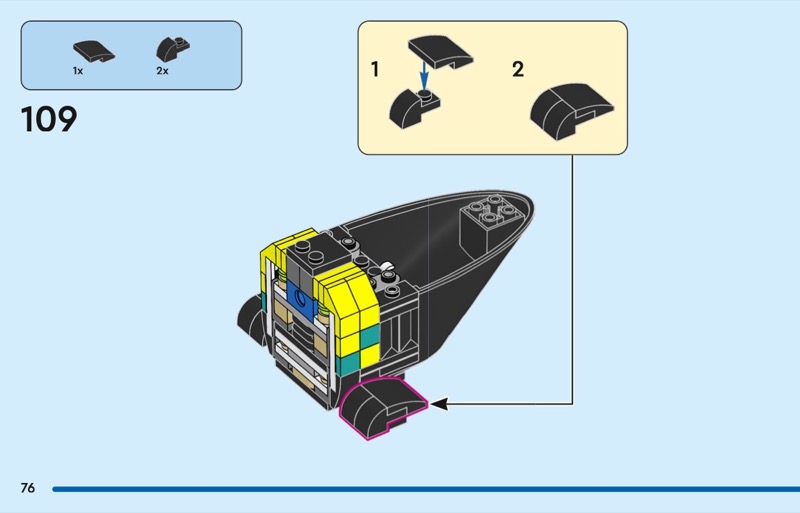 1x
2x

109

1
2

76