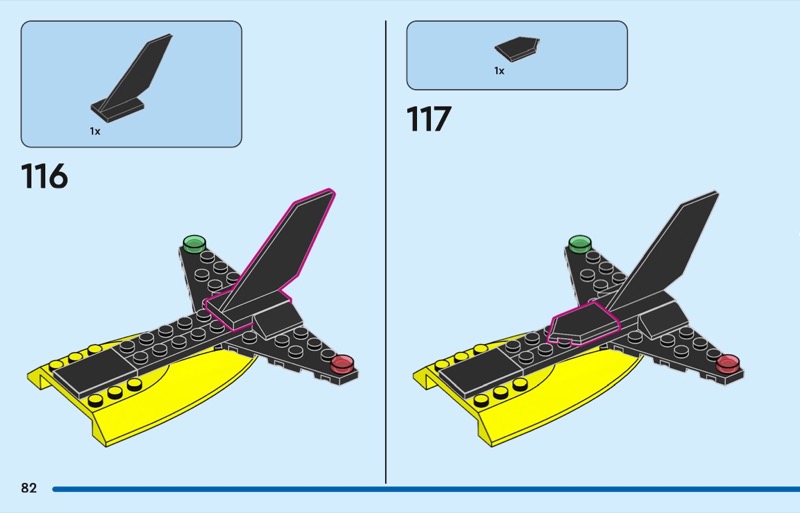 1x

116

1x

117

82