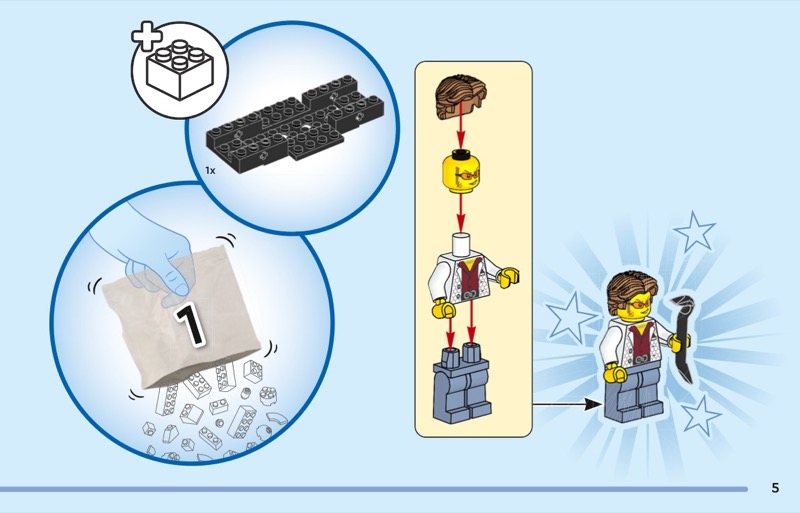 1x

1

5