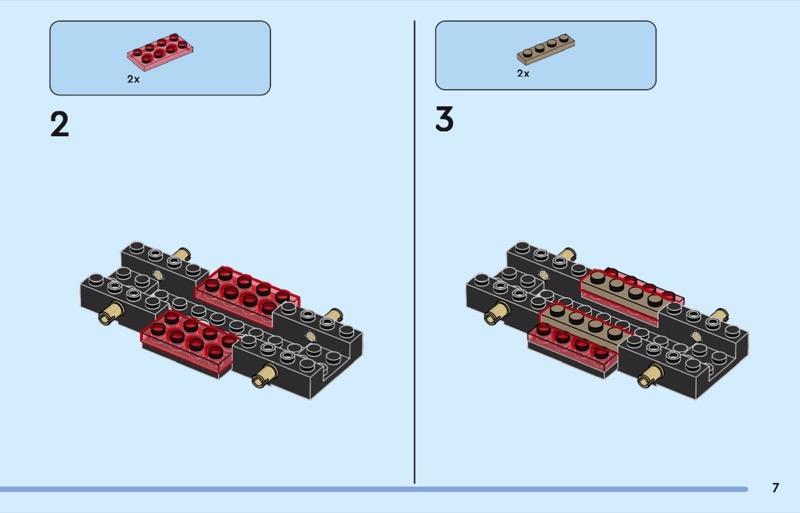 2x

2

2x

3

7