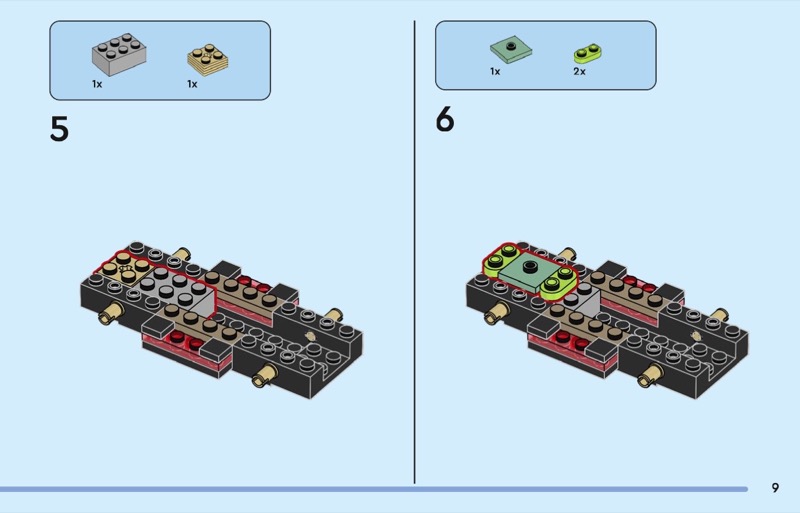 1x

1x

5

1x

2x

6

9