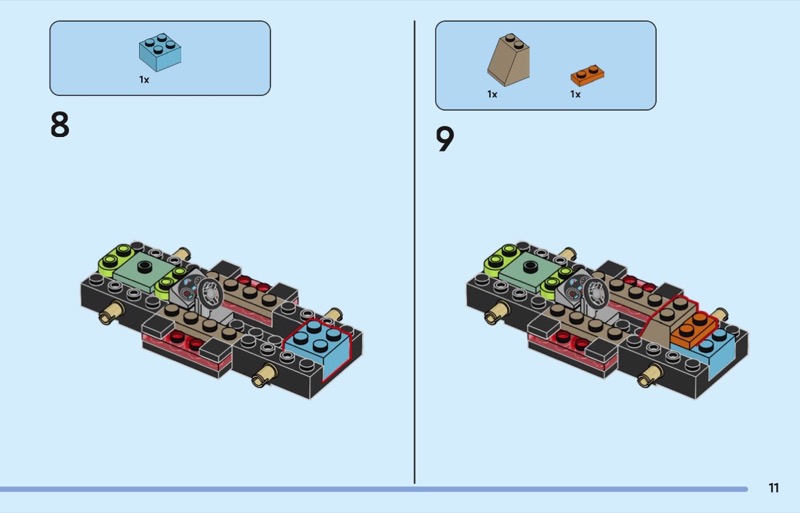 1x

8

1x

1x

9

11