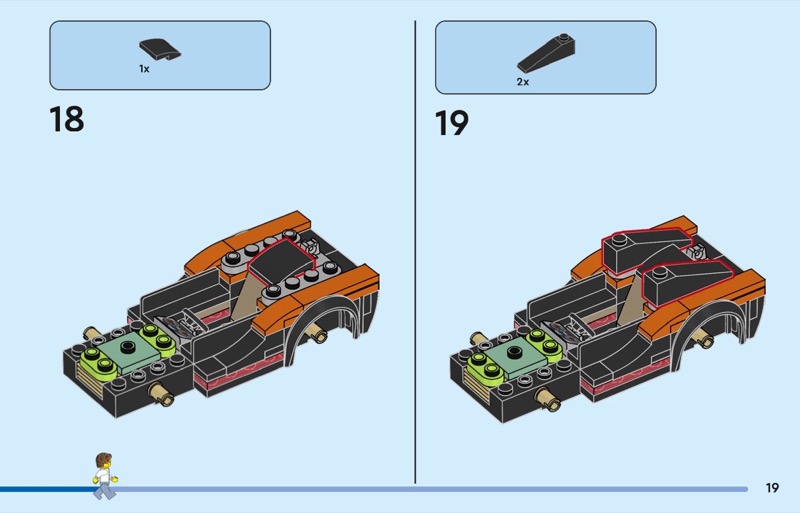 1x

18

2x

19

19