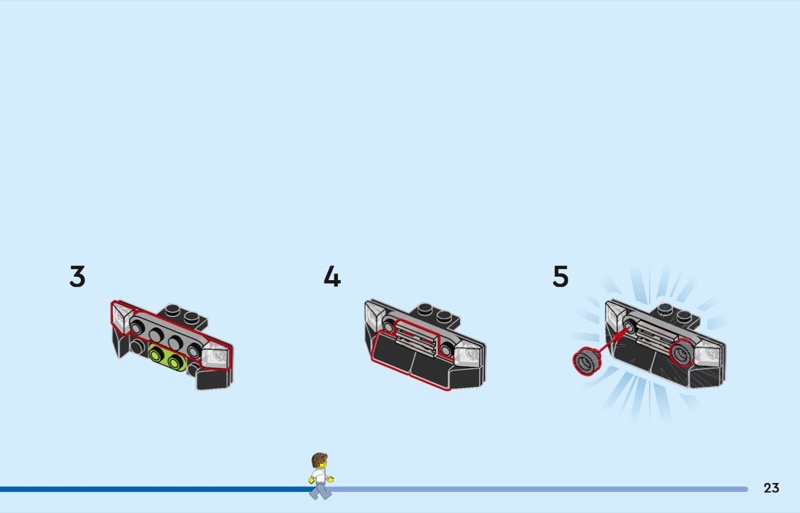 3

4

5

23