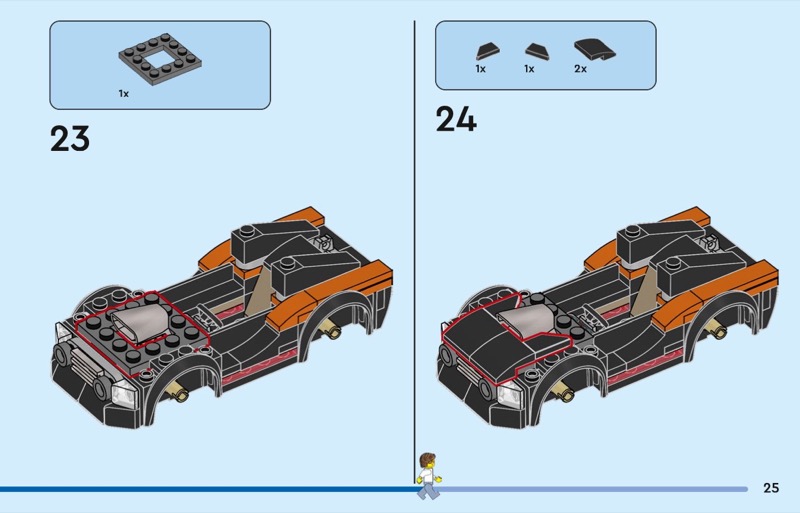 1x

23

1x 1x 2x

24

25