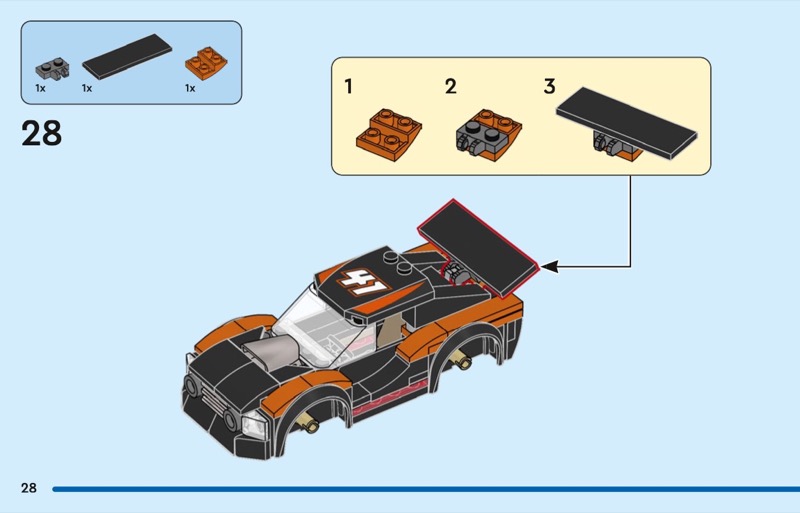 1x 1x 1x

28

1 2 3

41

28