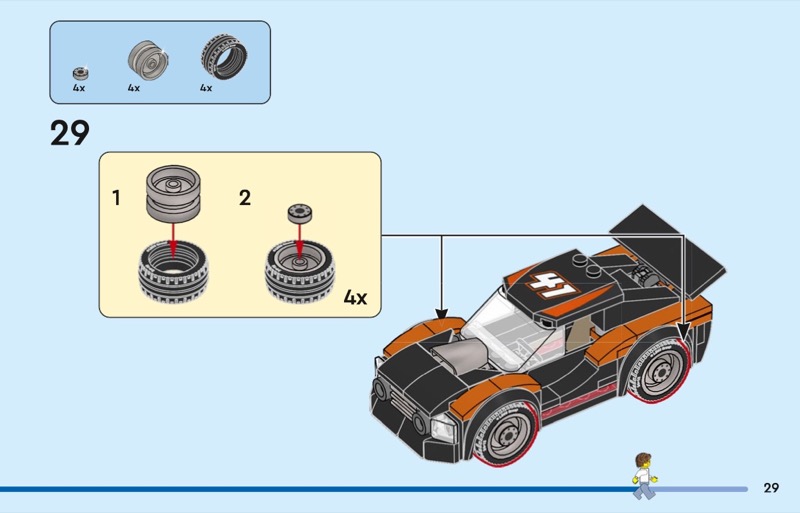 4x 4x 4x

29

1

2

4x

41

29