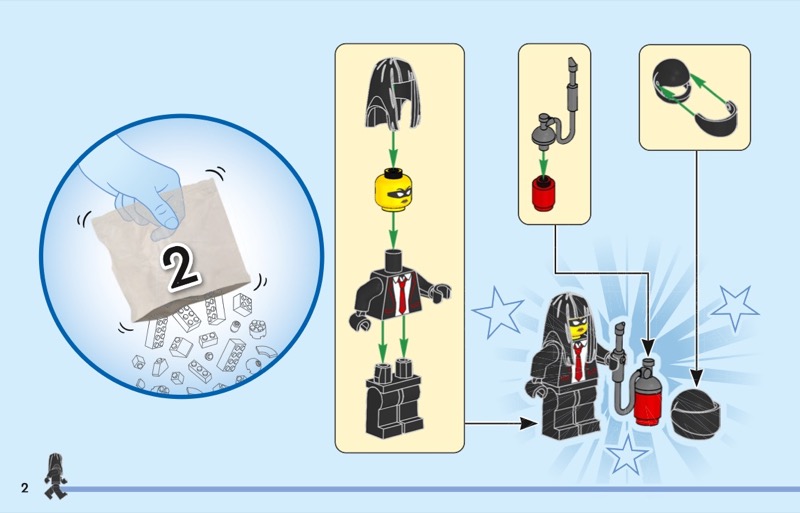 2

2