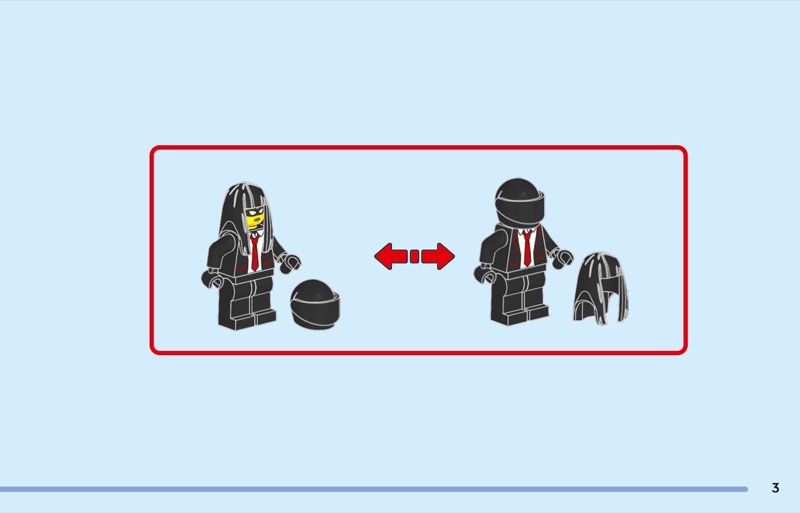 3