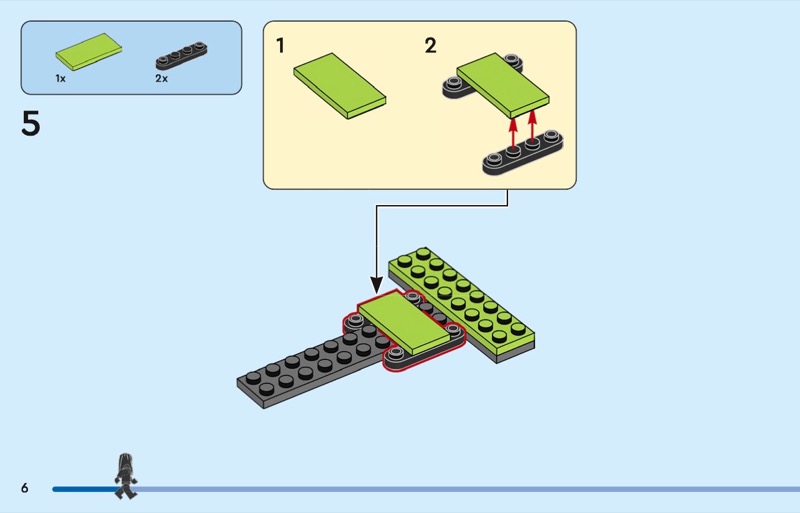 1x 2x

5

1 2

6