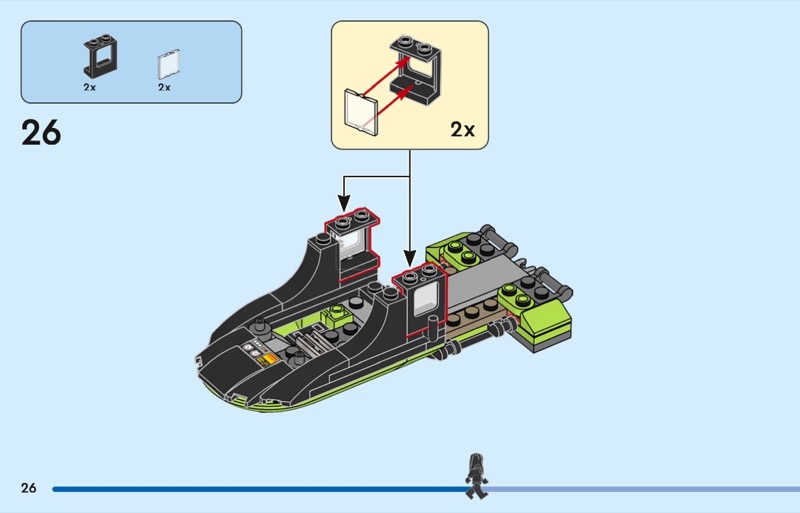 2x
2x

26

2x

26