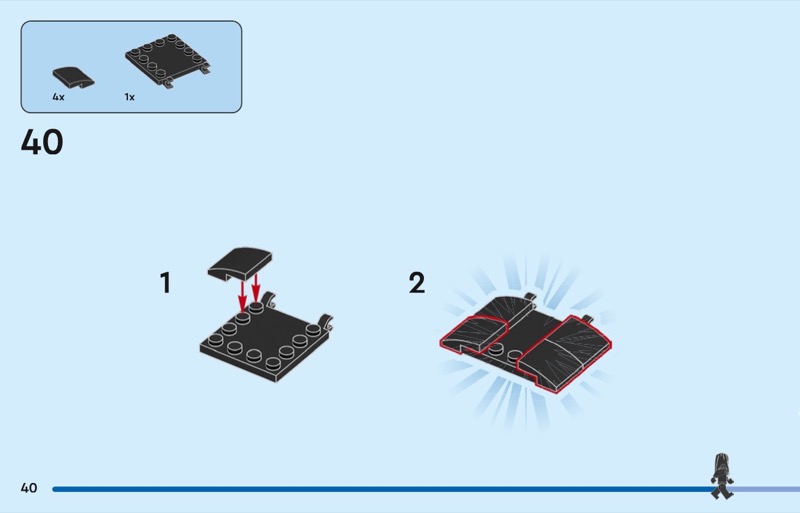 4x

1x

40

1

2

40