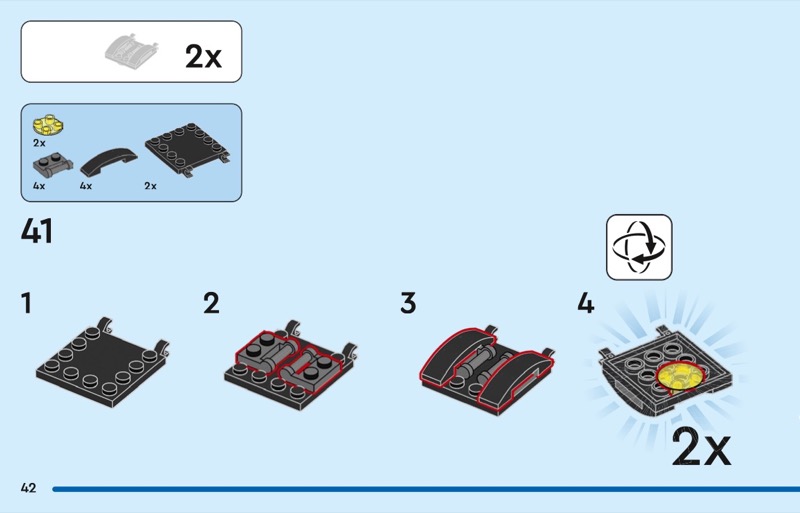 2x

2x
4x
4x
2x

41

1
2
3
4

2x

42