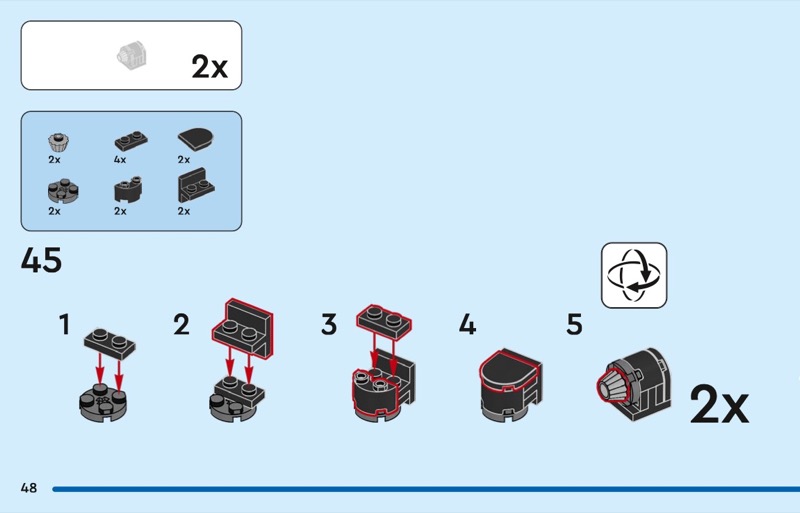 2x

2x
4x
2x
2x
2x
2x

45

1
2
3
4
5
2x

48