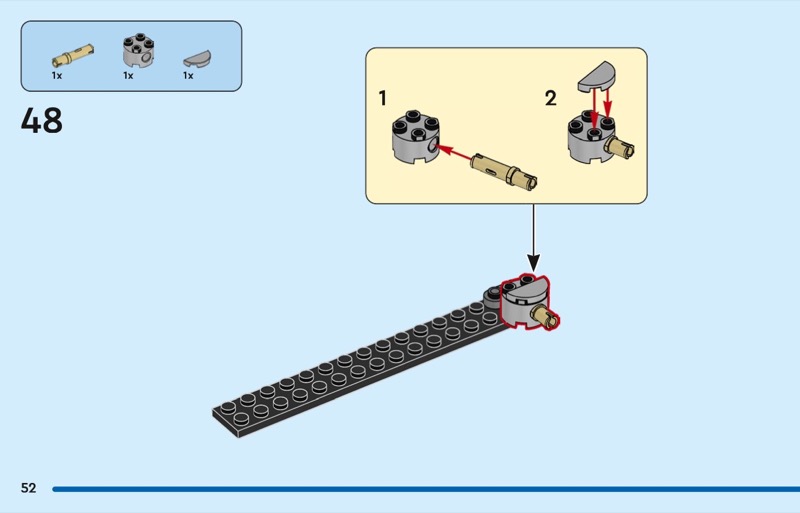 1x 1x 1x

48

1

2

52