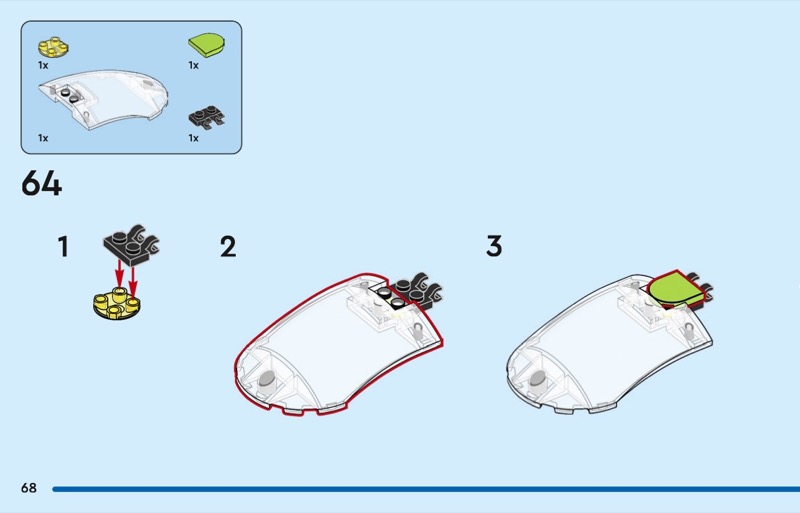 1x
1x
1x
1x

64

1

2

3

68