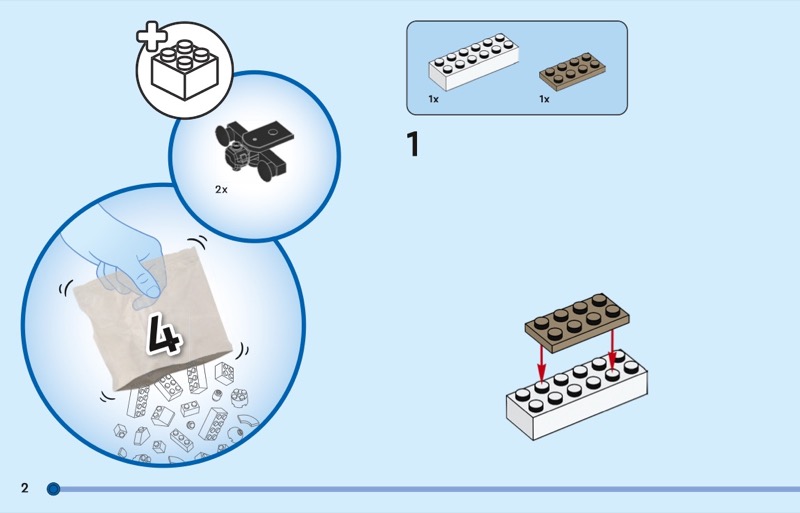 2x

4

1x

1x

1

2