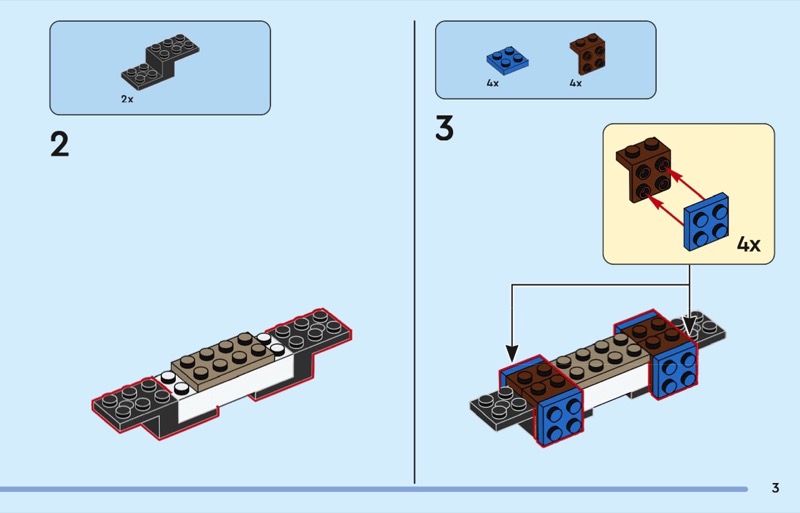 2x

2

4x 4x

3

4x

3