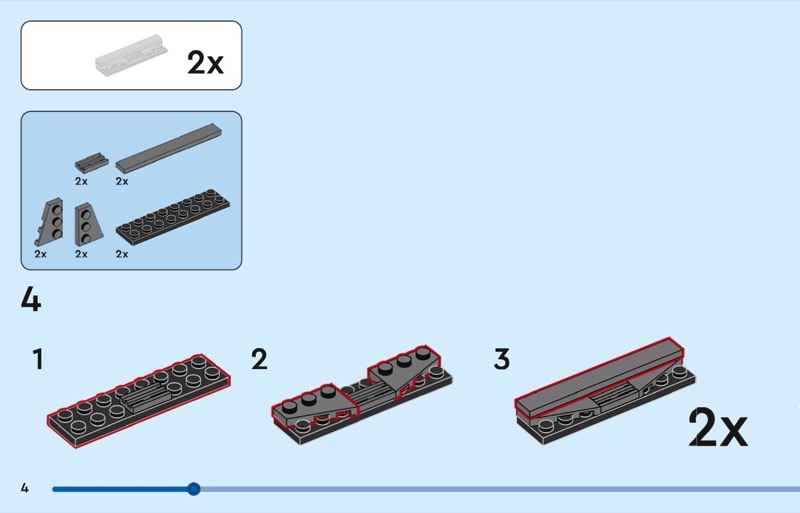 2x

2x 2x

2x 2x 2x

4

1

2

3

2x

4